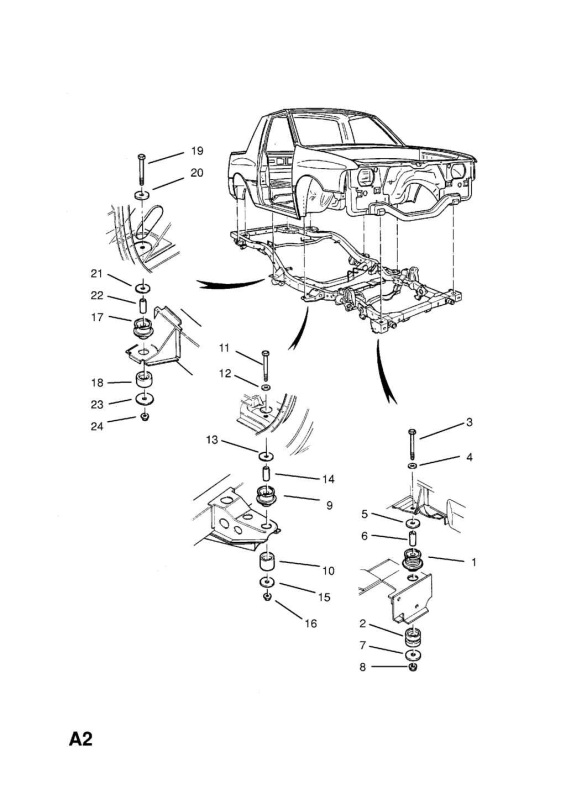 19
20
21
22
17
18
23
24
11
12
13
14
9
10
15
16
3
4
5
6
1
2
7
8
A2