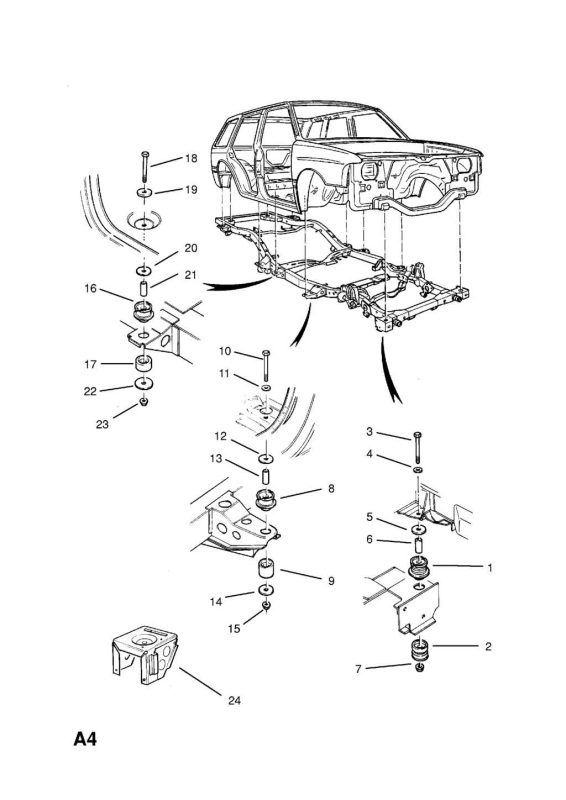 18
19
20
21
16
17
22
23
10
11
12
13
8
9
14
15
3
4
5
6
1
2
7
24
A4