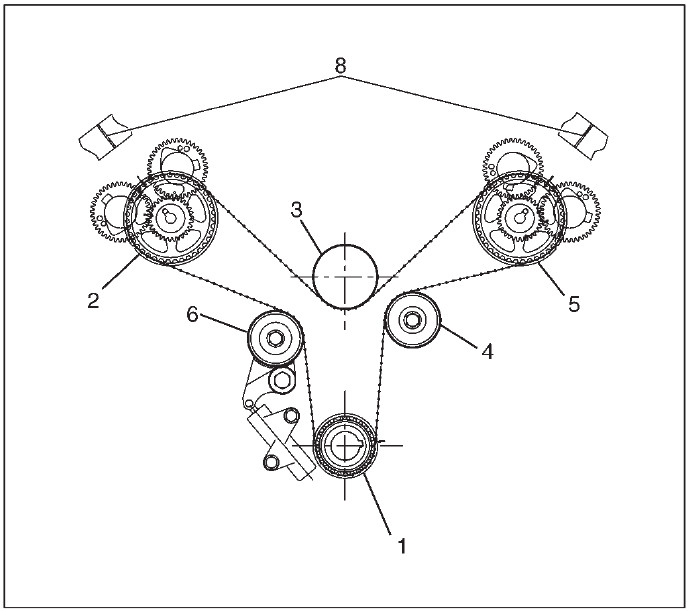 8
3
2
5
6
4
1