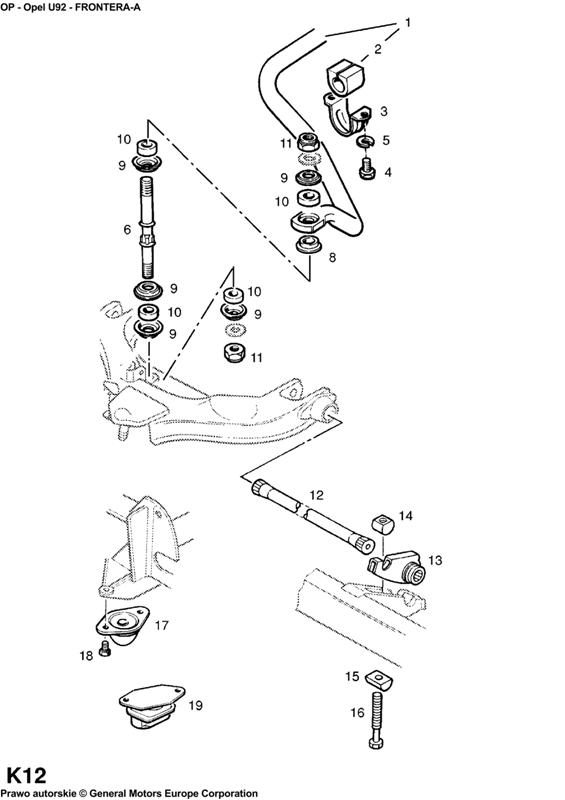 OP - Opel U92 - FRONTERA-A

1
2
3
5
4
11
9
10
8
10
9
6
9
10
9
10
9
11
12
14
13
17
18
19
15
16

K12
Prawo autorskie © General Motors Europe Corporation