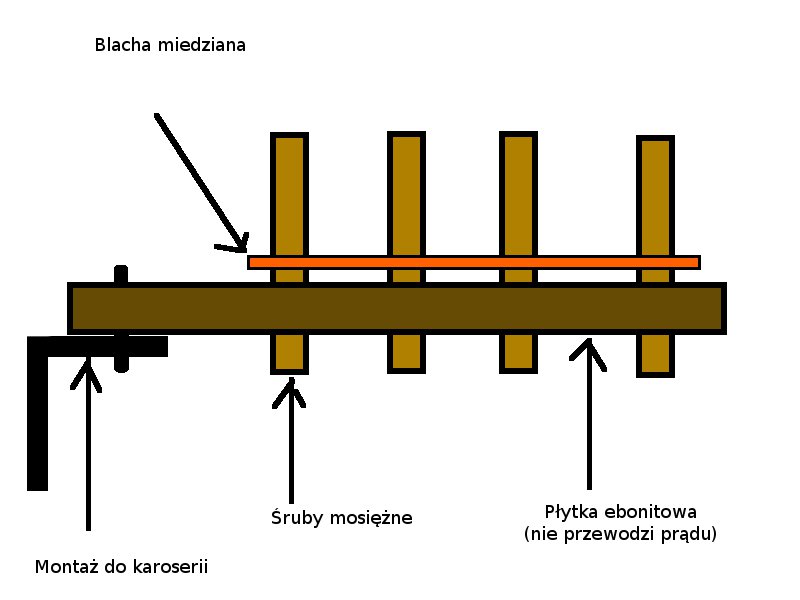 Blacha miedziana

Śruby mosiężne

Płytka ebonitowa
(nie przewodzi prądu)

Montaż do karoserii